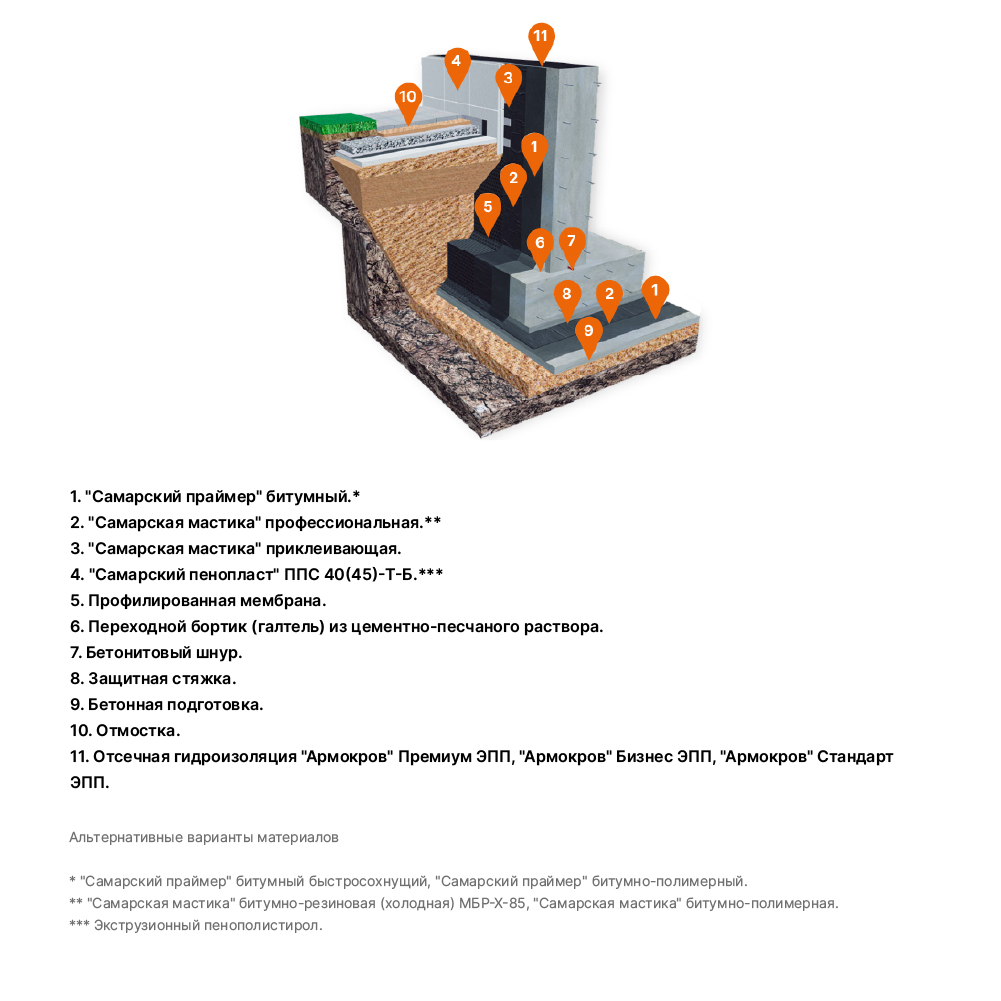 11
4
3
10
1
2
5
6
7
8
2
1
9

1. "Самарский праймер" битумный.*
2. "Самарская мастика" профессиональная.**
3. "Самарская мастика" приклеивающая.
4. "Самарский пенопласт" ППС 40(45)-Т-Б.***
5. Профилированная мембрана.
6. Переходной бортик (галтель) из цементно-песчаного раствора.
7. Бетонитовый шнур.
8. Защитная стяжка.
9. Бетонная подготовка.
10. Отмостка.
11. Отсечная гидроизоляция "Армокров" Премиум ЭПП, "Армокров" Бизнес ЭПП, "Армокров" Стандарт ЭПП.

Альтернативные варианты материалов

* "Самарский праймер" битумный быстросохнущий, "Самарский праймер" битумно-полимерный.
** "Самарская мастика" битумно-резиновая (холодная) МБР-Х-85, "Самарская мастика" битумно-полимерная.
*** Экструзионный пенополистирол.